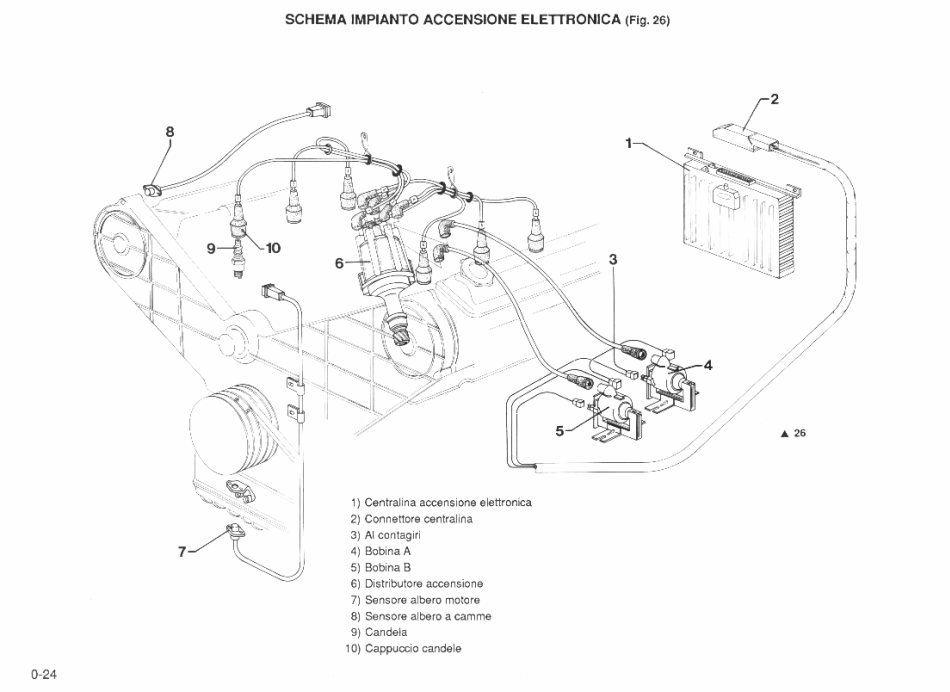 SCHEMA IMPIANTO ACCENSIONE ELETTRONICA (Fig. 26)

8

2

1

9 10

6

3

4

5

▲ 26

7

1) Centralina accensione elettronica
2) Connettore centralina
3) Al contagiri
4) Bobina A
5) Bobina B
6) Distributore accensione
7) Sensore albero motore
8) Sensore albero a camme
9) Candela
10) Cappuccio candele

0-24