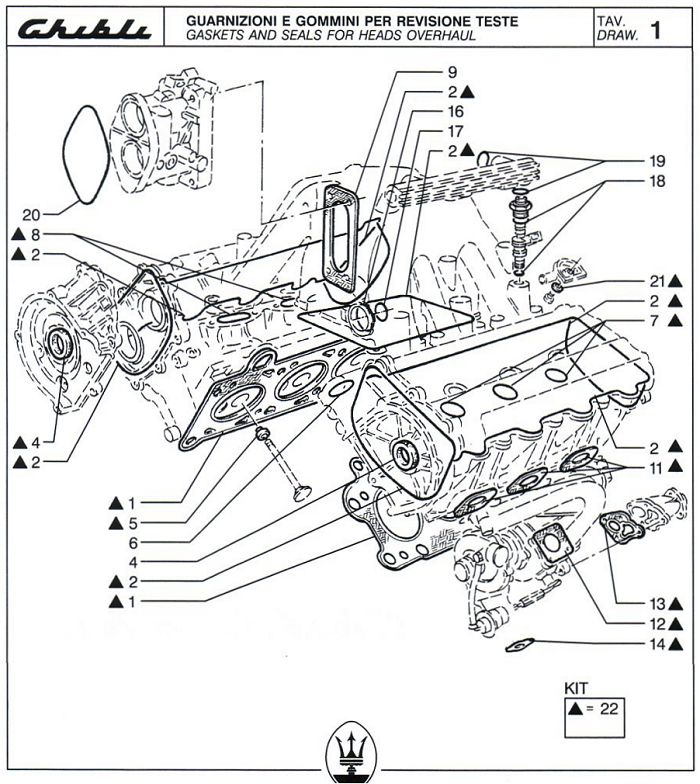 Ghibli

GUARNIZIONI E GOMMINI PER REVISIONE TESTE
GASKETS AND SEALS FOR HEADS OVERHAUL

TAV.
DRAW. 1

9
2 ▲
16
17
2 ▲
19
18
20
▲ 8
▲ 2
21 ▲
2 ▲
7 ▲
▲ 4
▲ 2
2 ▲
11 ▲
▲ 1
▲ 5
6
4
▲ 2
▲ 1
13 ▲
12 ▲
14 ▲

KIT
▲ = 22