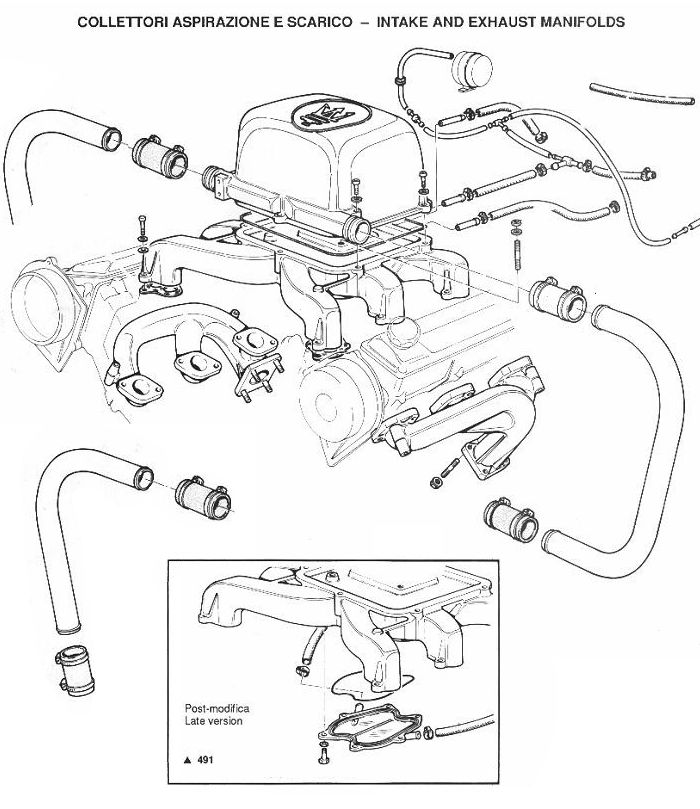 COLLETTORI ASPIRAZIONE E SCARICO – INTAKE AND EXHAUST MANIFOLDS

Post-modifica
Late version

▲ 491