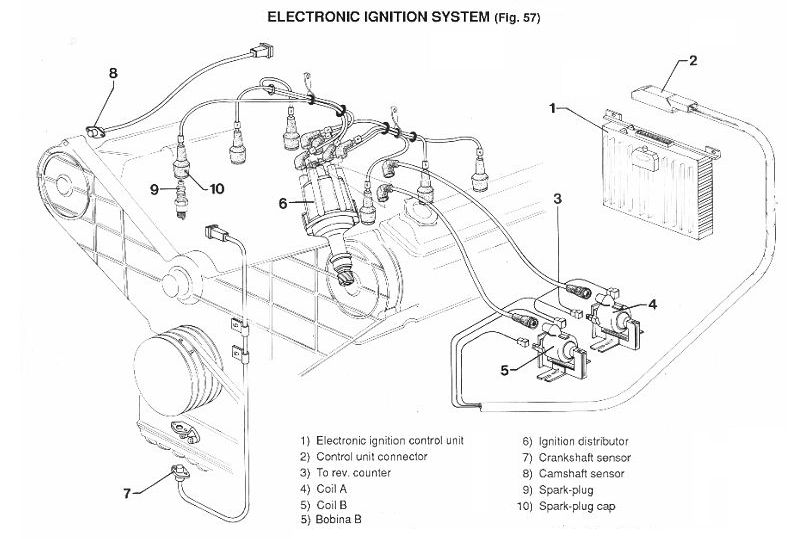 ELECTRONIC IGNITION SYSTEM (Fig. 57)

8
2
1
9
10
6
3
4
5
7

1) Electronic ignition control unit
2) Control unit connector
3) To rev. counter
4) Coil A
5) Coil B
5) Bobina B

6) Ignition distributor
7) Crankshaft sensor
8) Camshaft sensor
9) Spark-plug
10) Spark-plug cap